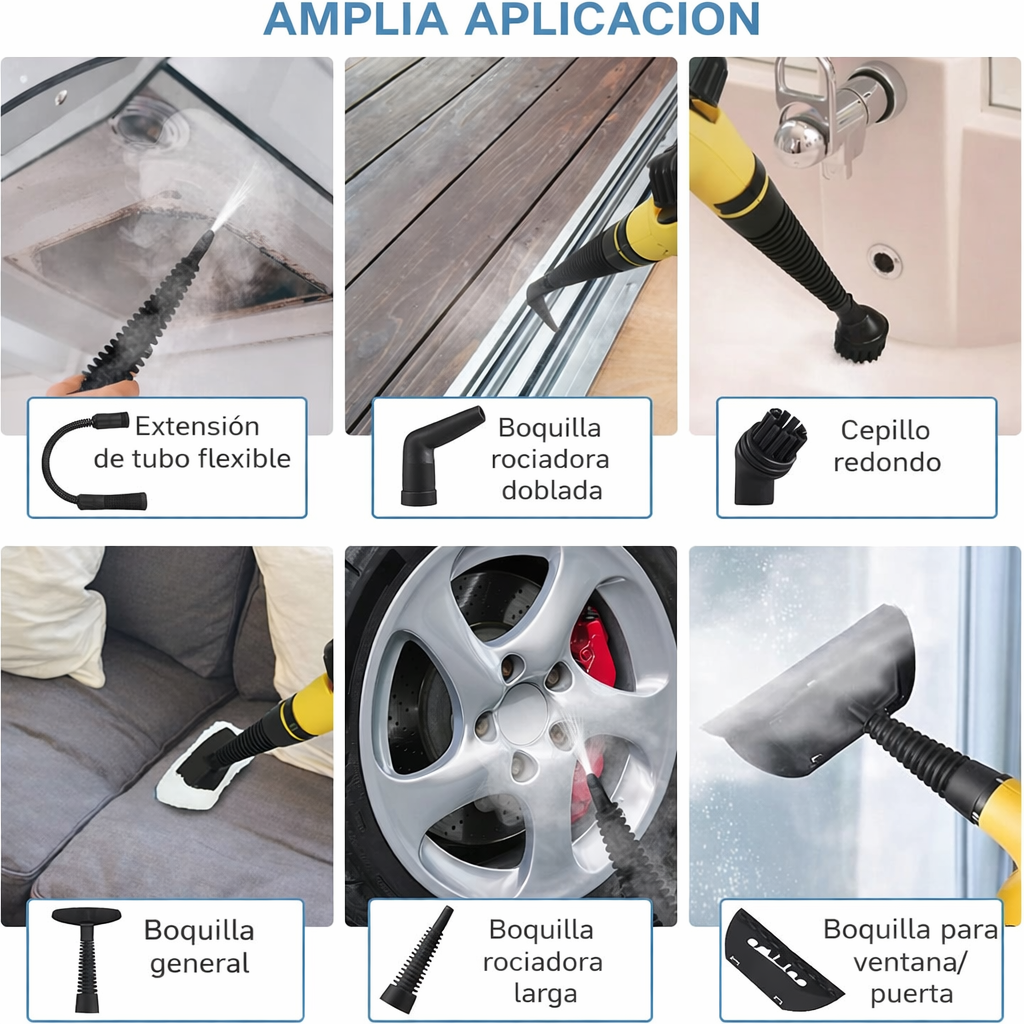 AMPLIA APLICACION

Extensión de tubo flexible

Boquilla rociadora doblada

Cepillo redondo

Boquilla general

Boquilla rociadora larga

Boquilla para ventana/ puerta