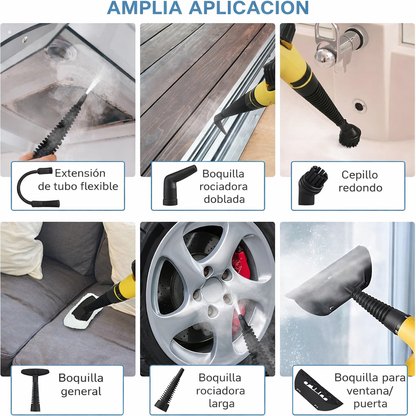 AMPLIA APLICACION

Extensión de tubo flexible

Boquilla rociadora doblada

Cepillo redondo

Boquilla general

Boquilla rociadora larga

Boquilla para ventana/ puerta